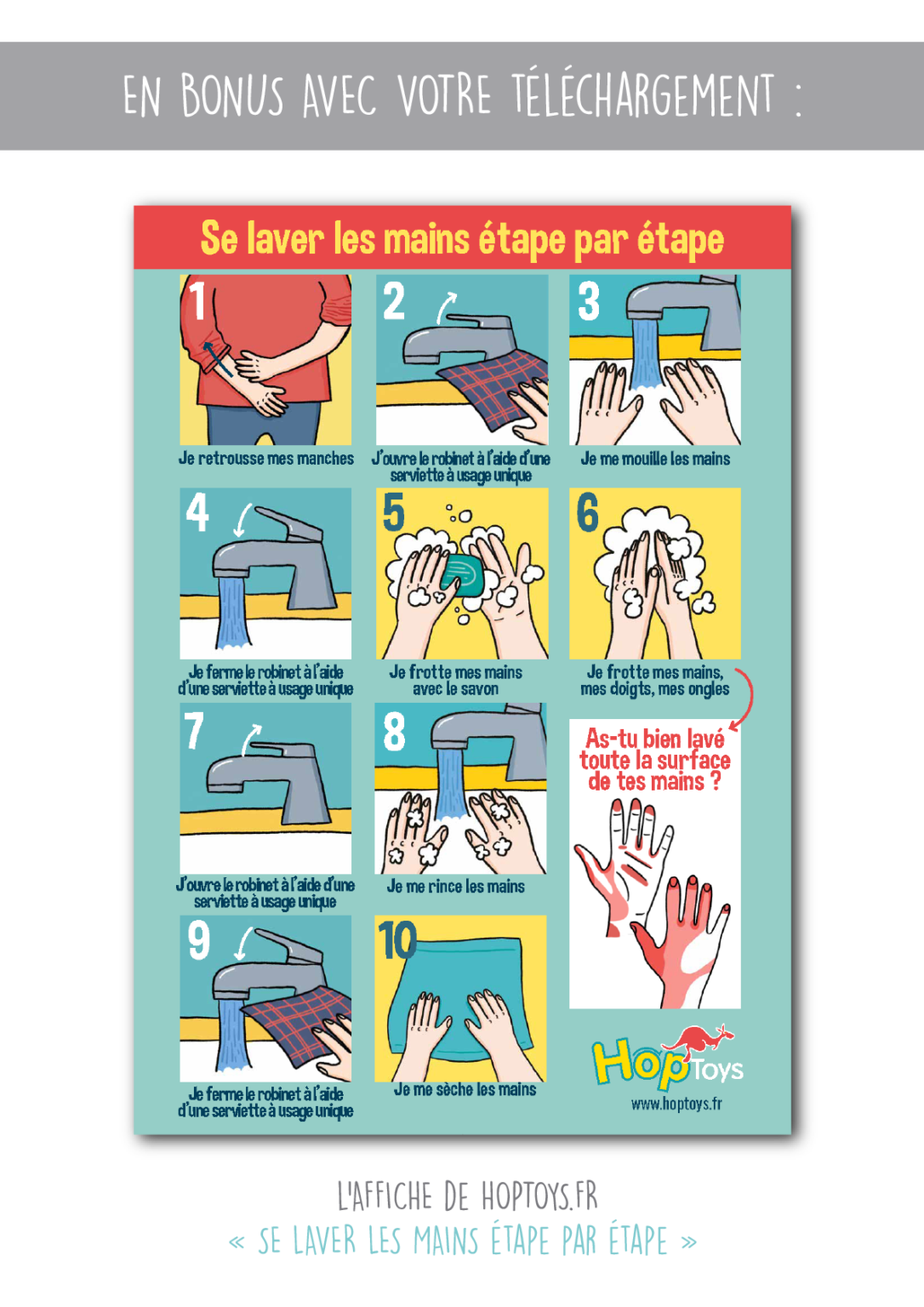 EN BONUS AVEC VOTRE TÉLÉCHARGEMENT :

Se laver les mains étape par étape

1
Je retrousse mes manches

2
J'ouvre le robinet à l'aide d'une serviette à usage unique

3
Je me mouille les mains

4
Je ferme le robinet à l'aide d'une serviette à usage unique

5
Je frotte mes mains avec le savon

6
Je frotte mes mains, mes doigts, mes ongles

7
J'ouvre le robinet à l'aide d'une serviette à usage unique

8
Je me rince les mains

As-tu bien lavé toute la surface de tes mains ?

9
Je ferme le robinet à l'aide d'une serviette à usage unique

10
Je me sèche les mains

HopToys
www.hoptoys.fr

L'AFFICHE DE HOPTOYS.FR
« SE LAVER LES MAINS ÉTAPE PAR ÉTAPE »